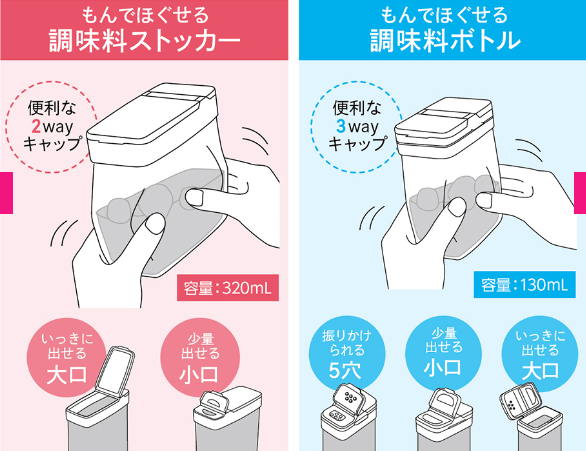 もんでほぐせる
調味料ストッカー

便利な
2way
キャップ

容量：320mL

いっきに
出せる
大口

少量
出せる
小口

もんでほぐせる
調味料ボトル

便利な
3way
キャップ

容量：130mL

振りかけ
られる
5穴

少量
出せる
小口

いっきに
出せる
大口